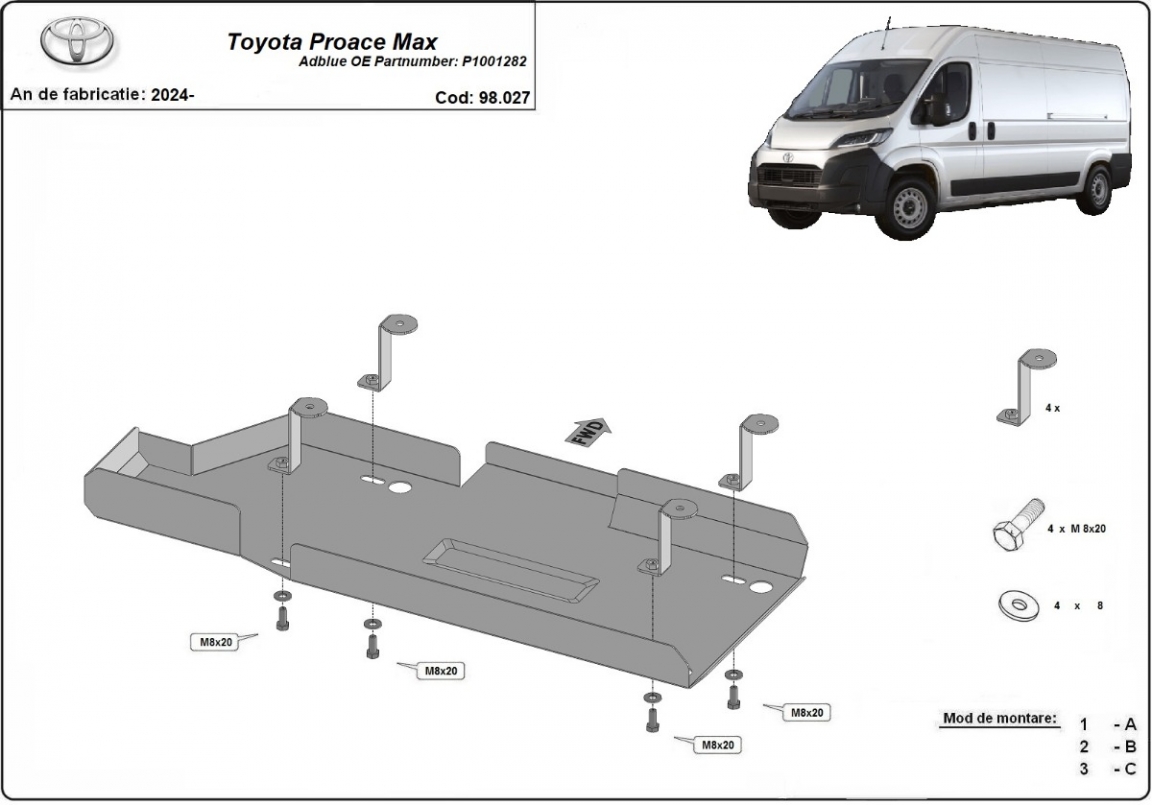 Toyota Proace Max
Adblue OE Partnumber: P1001282

An de fabricatie: 2024-

Cod: 98.027

FWD

4 x

4 x M 8x20

4 x 8

M8x20

M8x20

M8x20

M8x20

Mod de montare:
1 - A
2 - B
3 - C