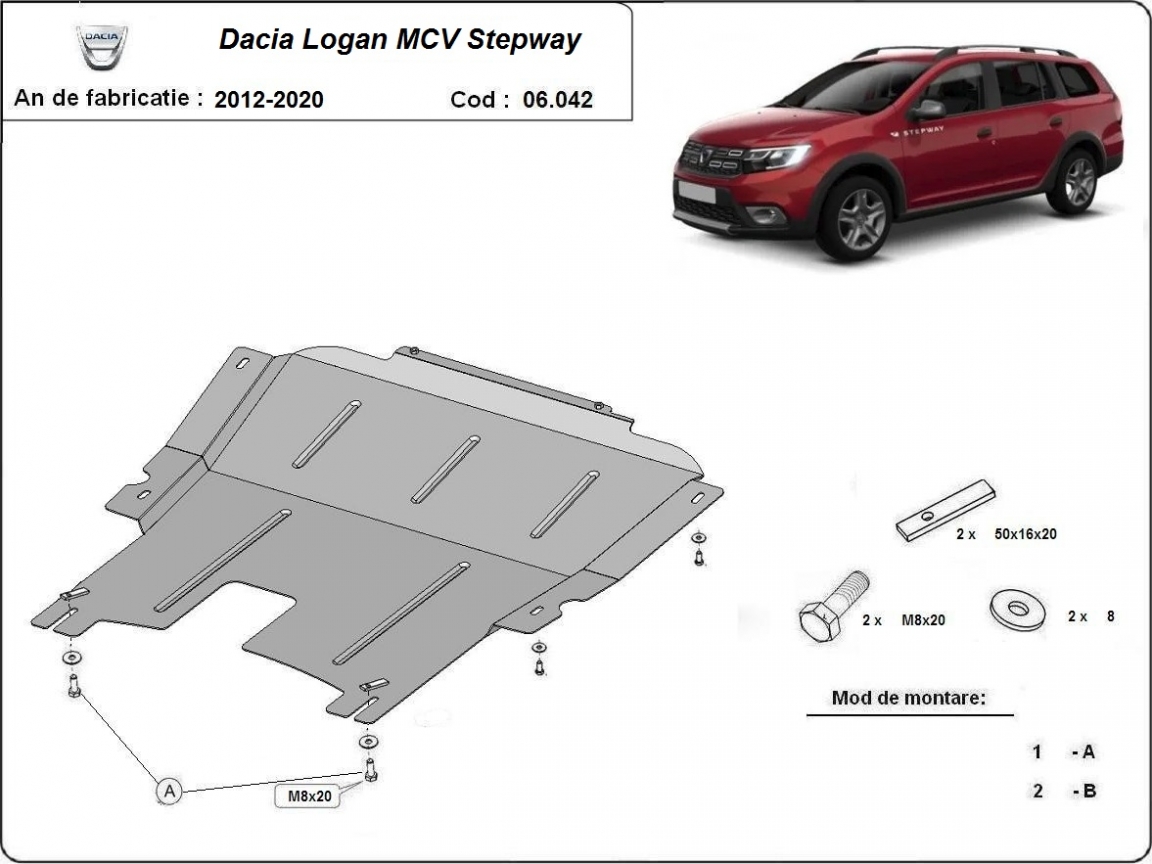 DACIA

Dacia Logan MCV Stepway

An de fabricatie : 2012-2020

Cod : 06.042

STEPWAY

2 x 50x16x20

2 x M8x20

2 x 8

Mod de montare:

1 - A

2 - B

A

M8x20