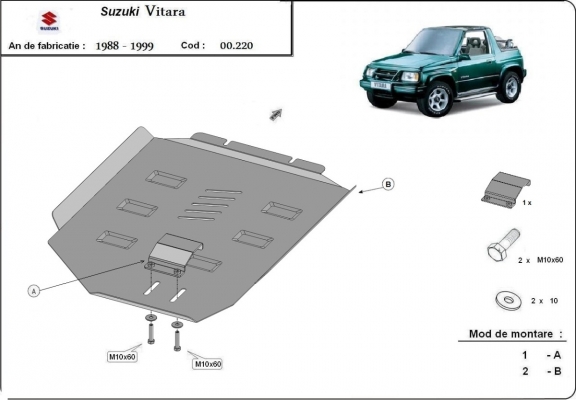 SUZUKI

Suzuki Vitara

An de fabricatie : 1988 - 1999 Cod : 00.220

B

A

M10x60

M10x60

1 x

2 x M10x60

2 x 10

Mod de montare :

1 - A

2 - B