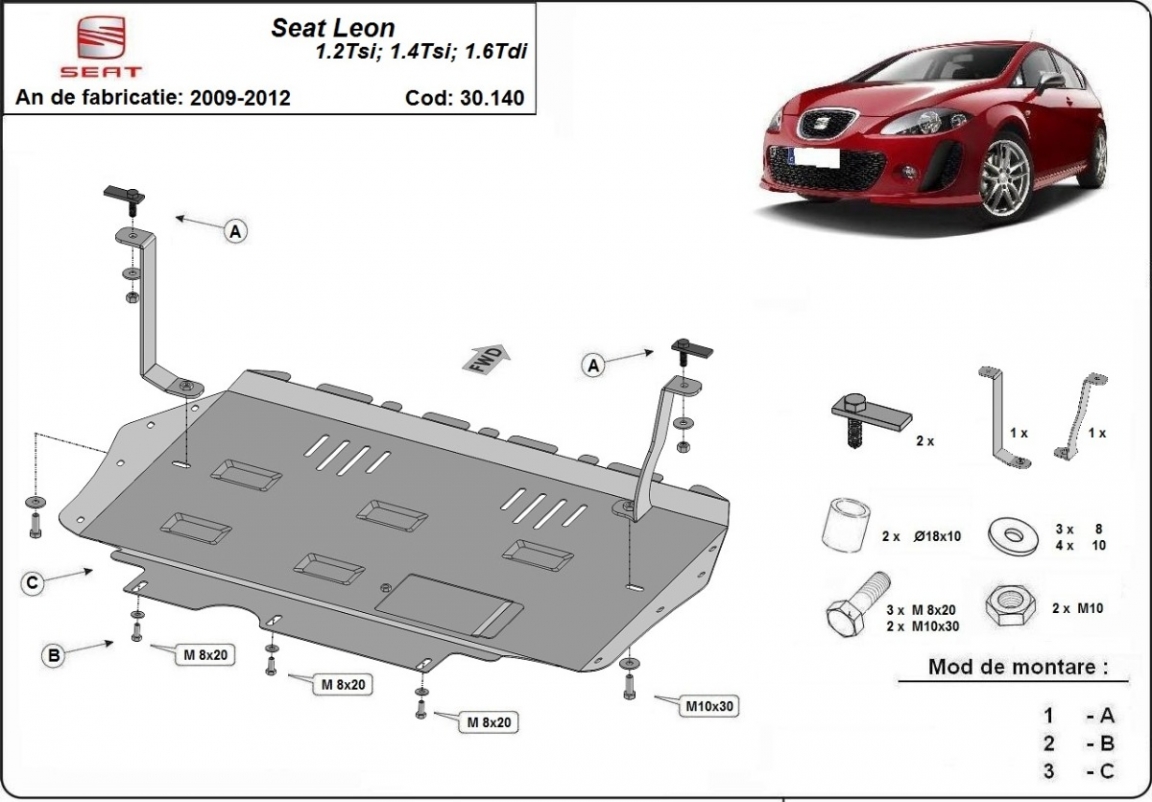 SEAT

Seat Leon
1.2Tsi; 1.4Tsi; 1.6Tdi

An de fabricatie: 2009-2012

Cod: 30.140

A

FWD

A

C

B

M 8x20

M 8x20

M 8x20

M10x30

2 x

1 x

1 x

2 x Ø18x10

3 x 8
4 x 10

3 x M 8x20
2 x M10x30

2 x M10

Mod de montare :

1 - A
2 - B
3 - C