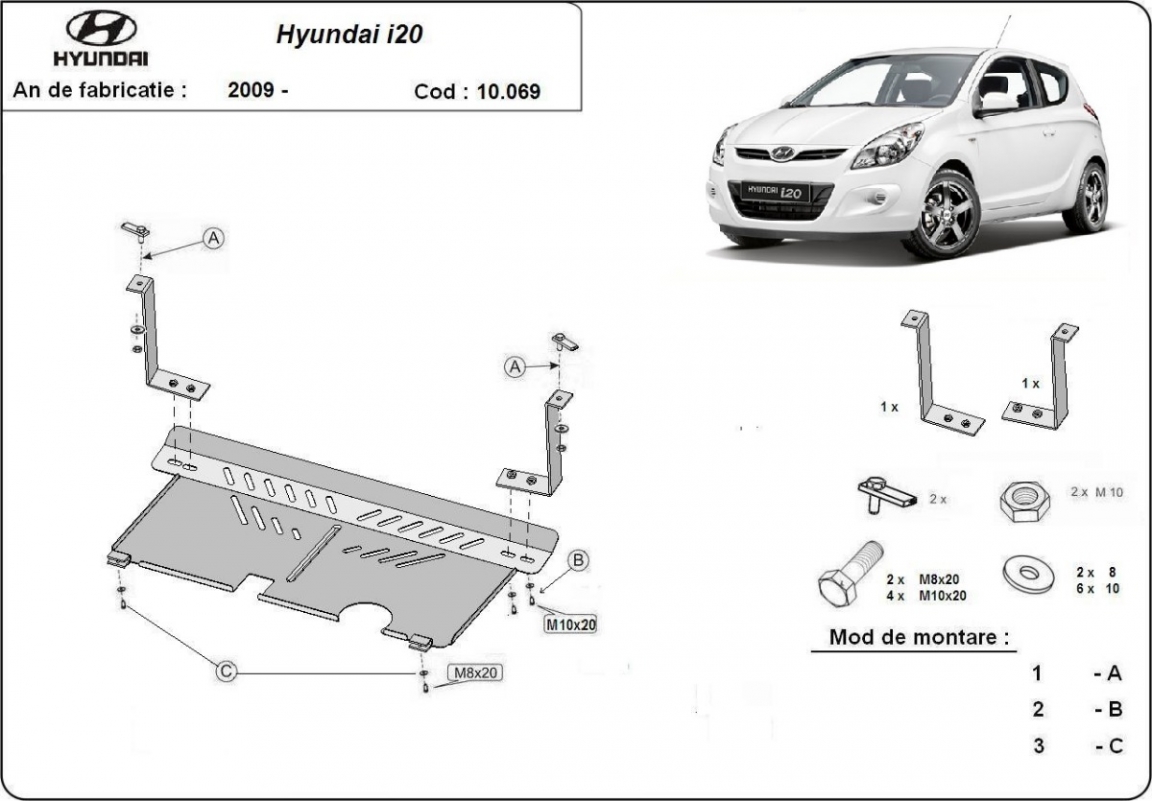 HYUNDAI

Hyundai i20

An de fabricatie : 2009 - Cod : 10.069

HYUNDAI i20

A

A

B

M10x20

C

M8x20

1 x

1 x

2 x

2 x M 10

2 x M8x20
4 x M10x20

2 x 8
6 x 10

Mod de montare :

1 - A

2 - B

3 - C