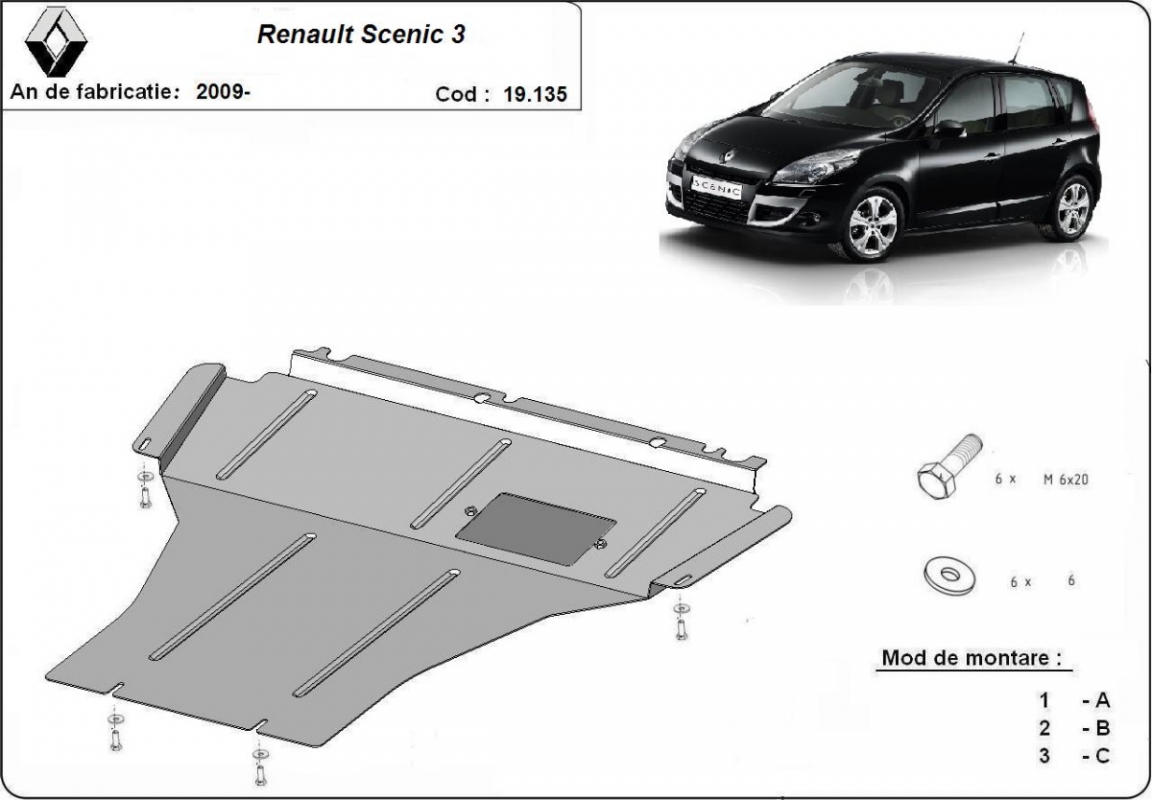 Renault Scenic 3

An de fabricatie: 2009-

Cod : 19.135

SCENIC

6 x M 6x20

6 x 6

Mod de montare :

1 - A
2 - B
3 - C