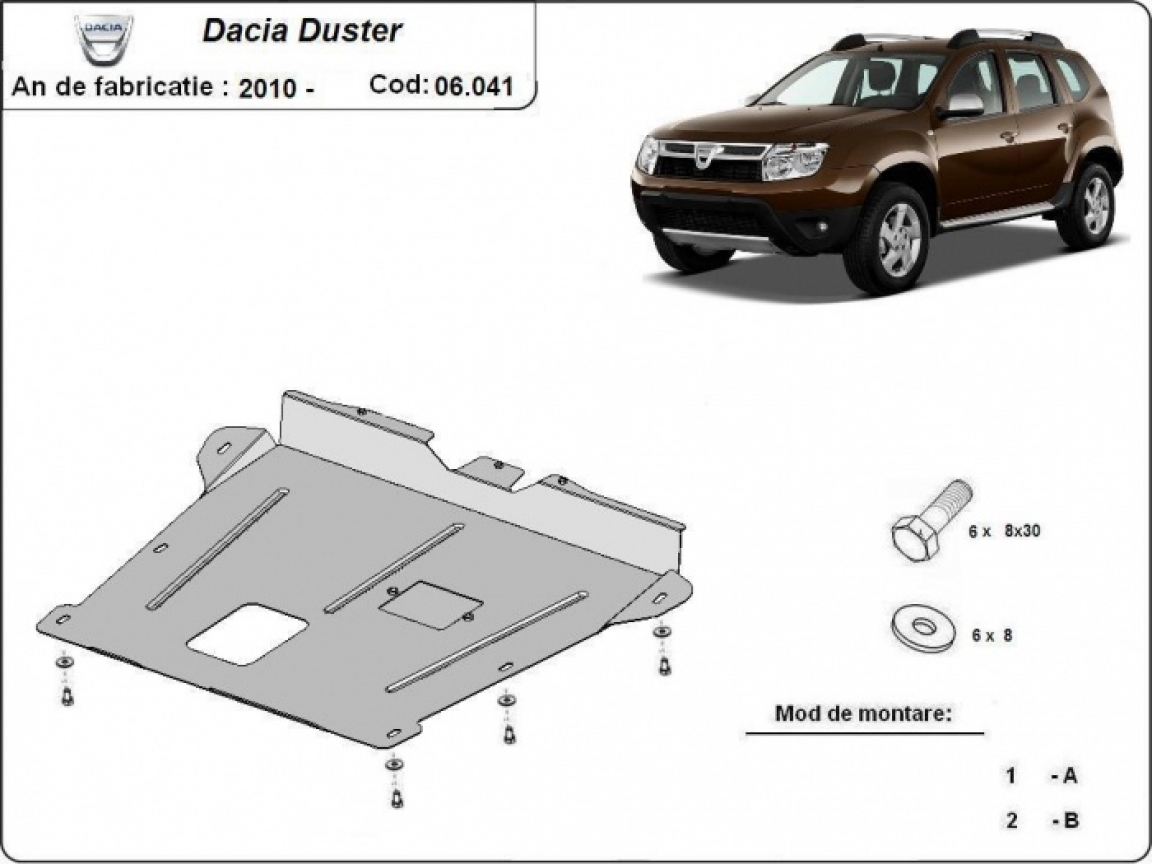 DACIA
Dacia Duster
An de fabricatie : 2010 -
Cod: 06.041

6 x 8x30

6 x 8

Mod de montare:

1 - A
2 - B